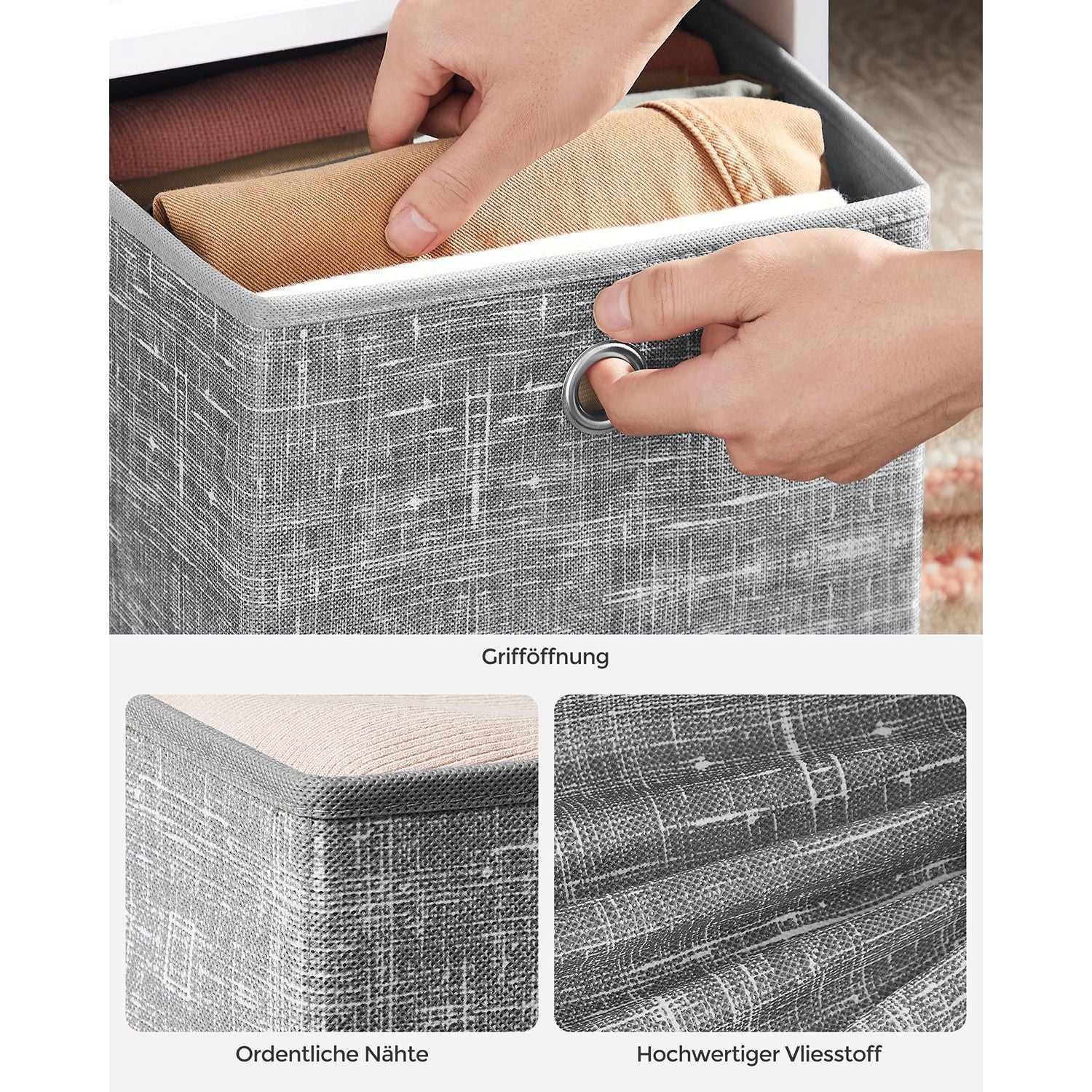 Grifföffnung

Ordentliche Nähte

Hochwertiger Vliesstoff